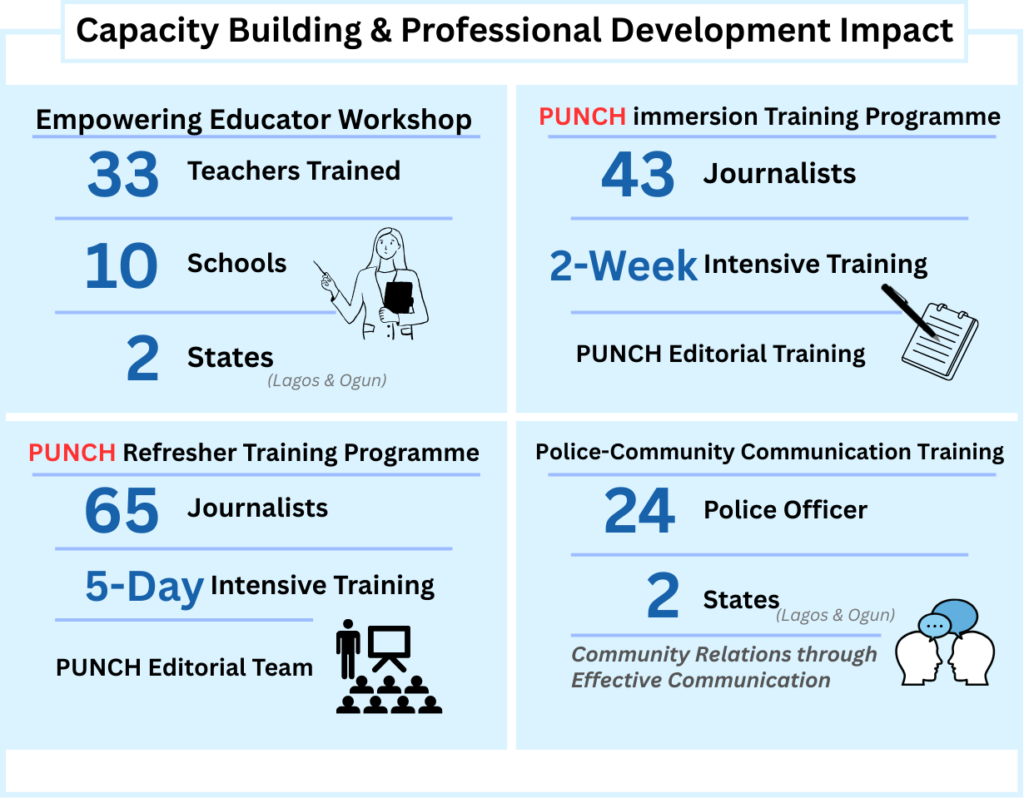 Capacity Building & Professional Development Impact

Empowering Educator Workshop

33 Teachers Trained

10 Schools

2 States (Lagos & Ogun)

PUNCH immersion Training Programme

43 Journalists

2-Week Intensive Training

PUNCH Editorial Training

PUNCH Refresher Training Programme

65 Journalists

5-Day Intensive Training

PUNCH Editorial Team

Police-Community Communication Training

24 Police Officer

2 States (Lagos & Ogun)

Community Relations through Effective Communication